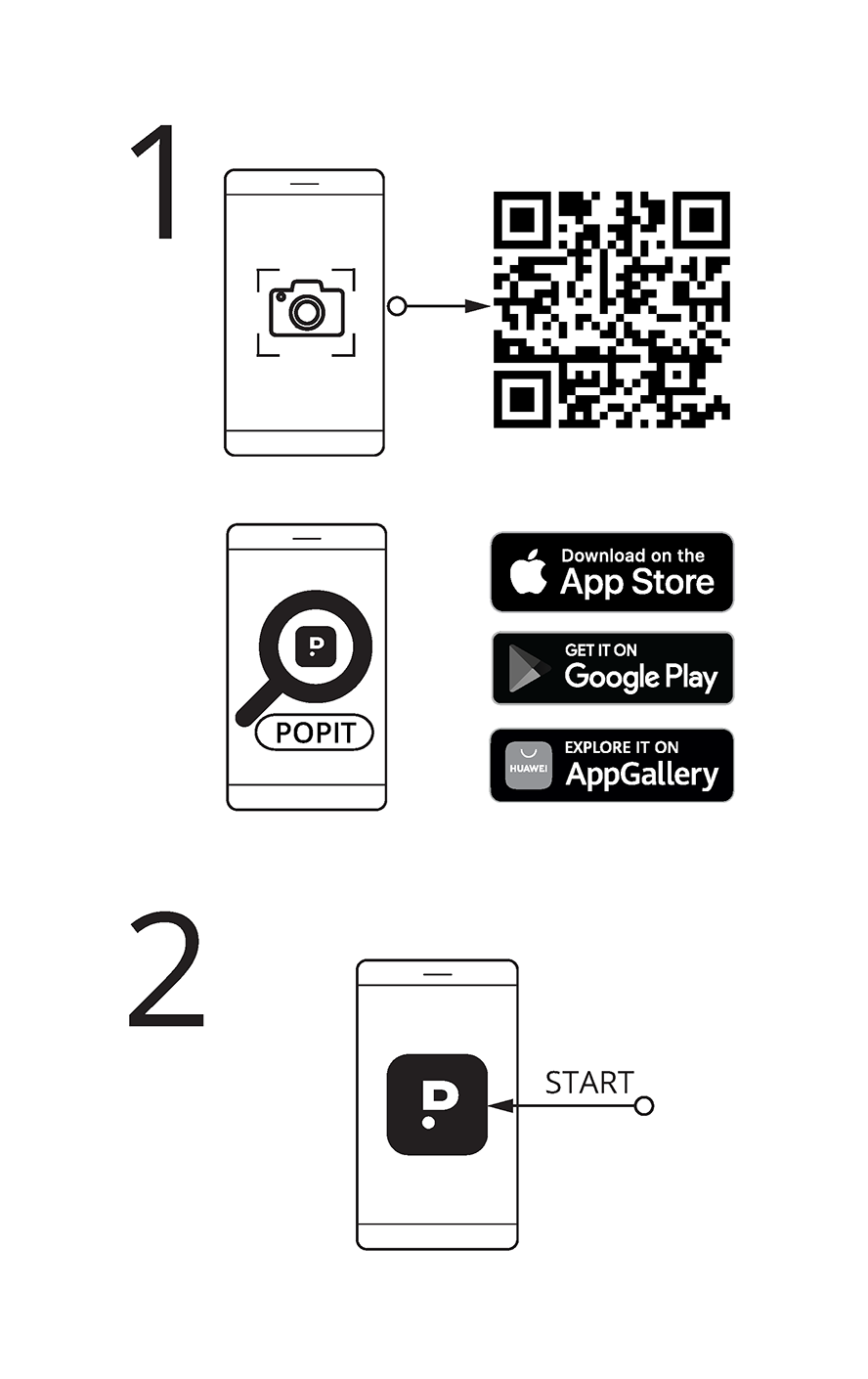 1

POPIT

Download on the App Store

GET IT ON Google Play

HUAWEI EXPLORE IT ON AppGallery

2

START